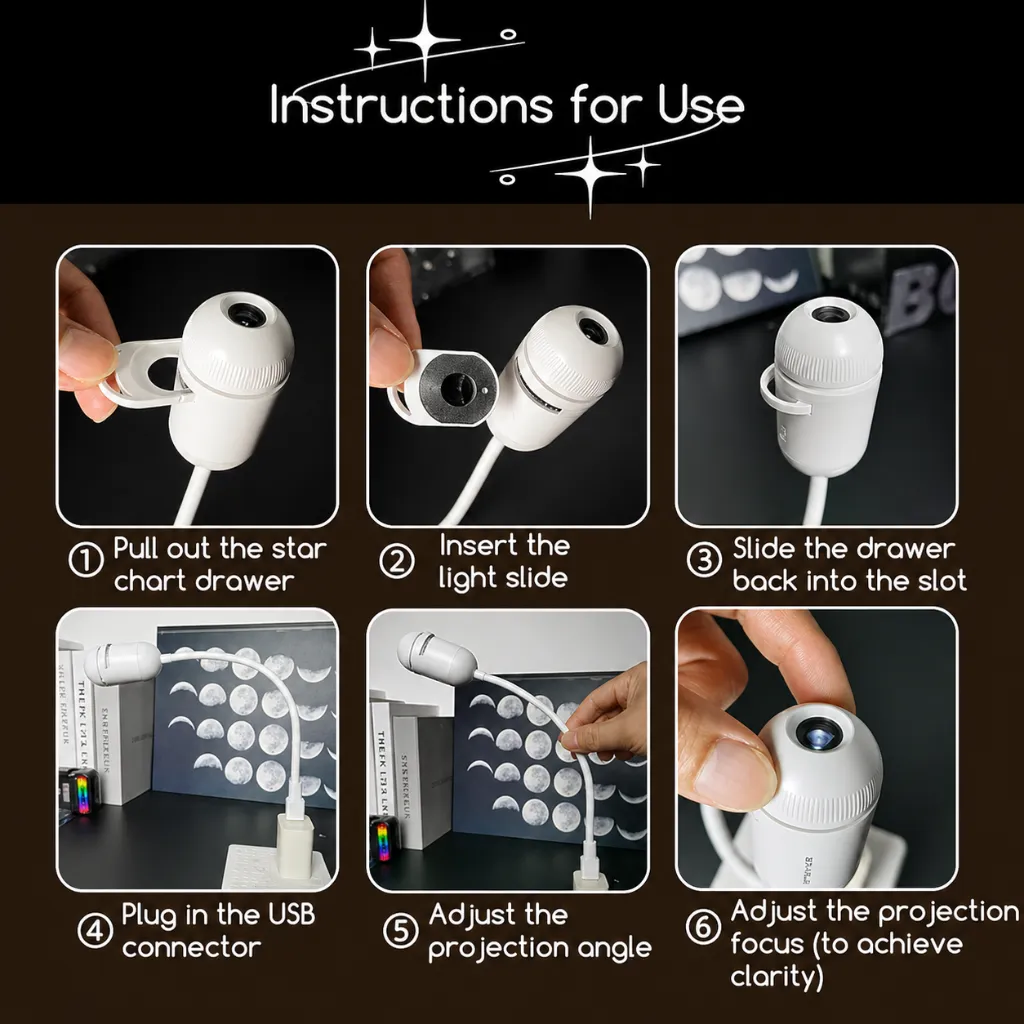 Instructions for Use

① Pull out the star chart drawer

② Insert the light slide

③ Slide the drawer back into the slot

④ Plug in the USB connector

⑤ Adjust the projection angle

⑥ Adjust the projection focus (to achieve clarity)